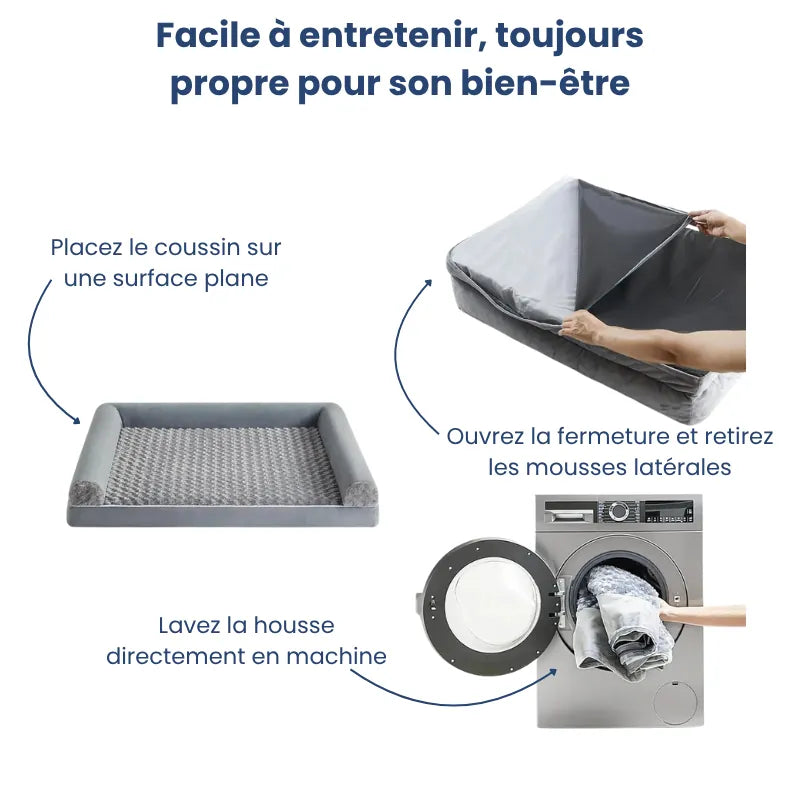 Facile à entretenir, toujours propre pour son bien-être

Placez le coussin sur une surface plane

Ouvrez la fermeture et retirez les mousses latérales

Lavez la housse directement en machine