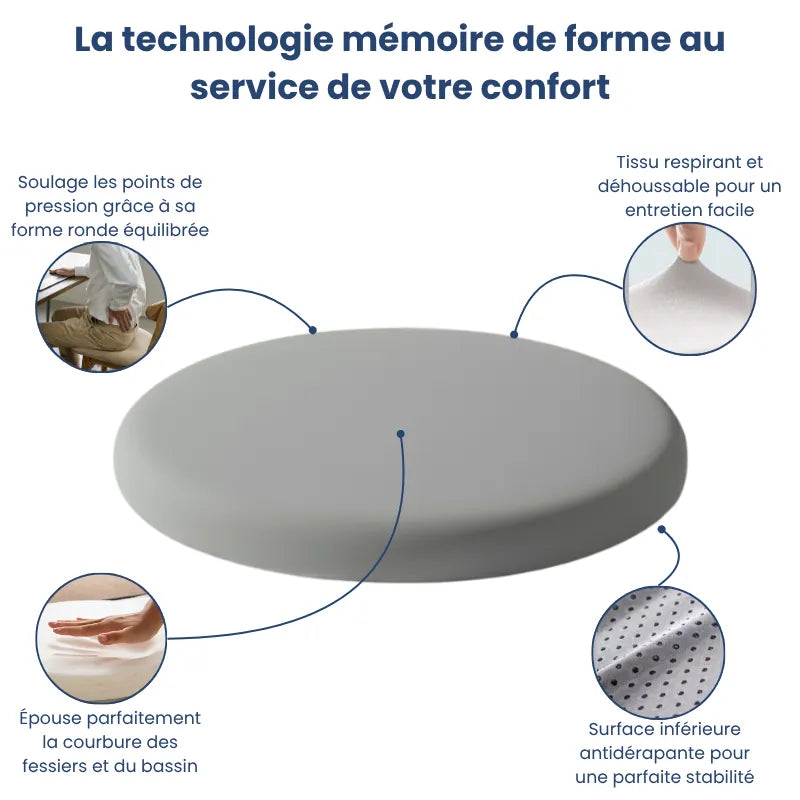 La technologie mémoire de forme au service de votre confort

Soulage les points de pression grâce à sa forme ronde équilibrée

Tissu respirant et déhoussable pour un entretien facile

Épouse parfaitement la courbure des fessiers et du bassin

Surface inférieure antidérapante pour une parfaite stabilité