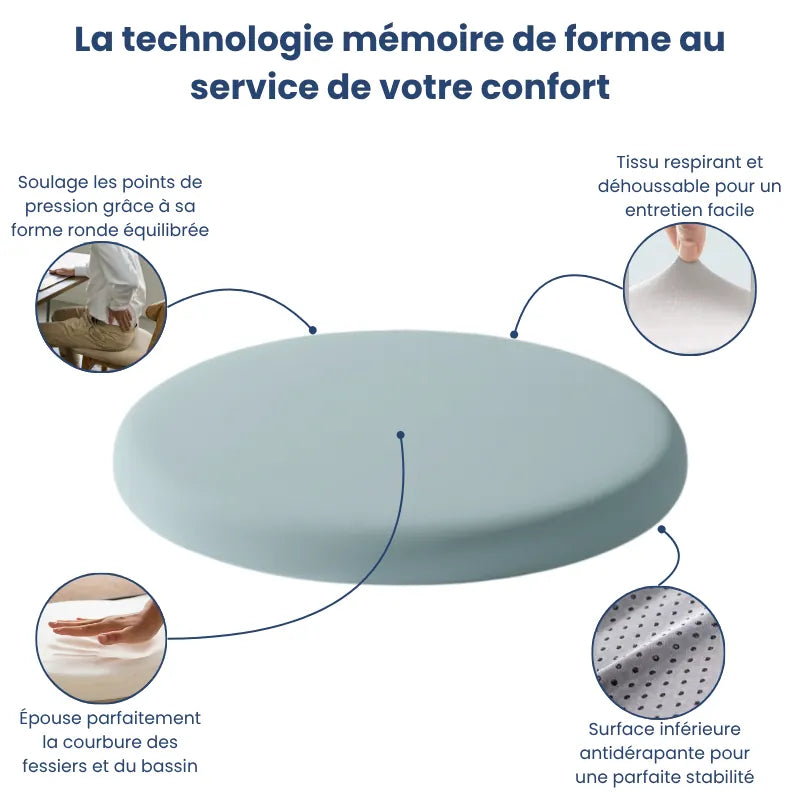 La technologie mémoire de forme au service de votre confort

Soulage les points de pression grâce à sa forme ronde équilibrée

Tissu respirant et déhoussable pour un entretien facile

Épouse parfaitement la courbure des fessiers et du bassin

Surface inférieure antidérapante pour une parfaite stabilité