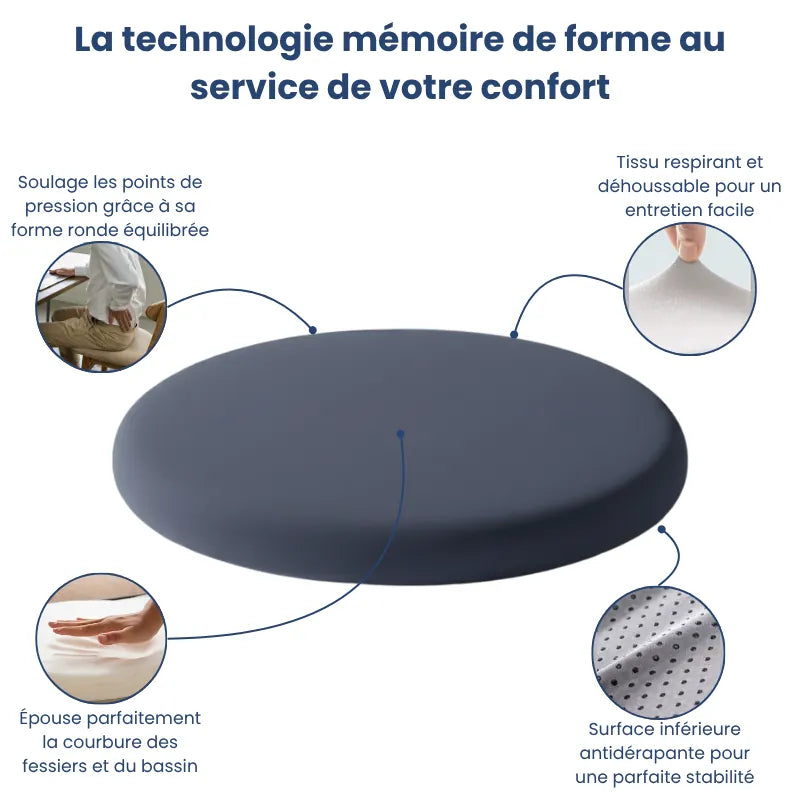 La technologie mémoire de forme au service de votre confort

Soulage les points de pression grâce à sa forme ronde équilibrée

Tissu respirant et déhoussable pour un entretien facile

Épouse parfaitement la courbure des fessiers et du bassin

Surface inférieure antidérapante pour une parfaite stabilité