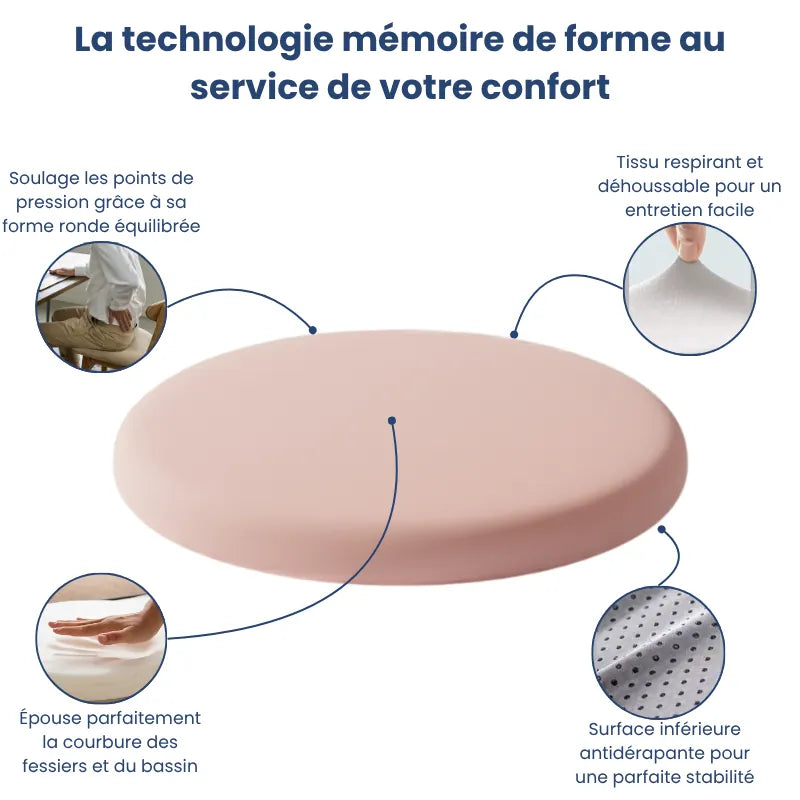 La technologie mémoire de forme au service de votre confort

Soulage les points de pression grâce à sa forme ronde équilibrée

Tissu respirant et déhoussable pour un entretien facile

Épouse parfaitement la courbure des fessiers et du bassin

Surface inférieure antidérapante pour une parfaite stabilité