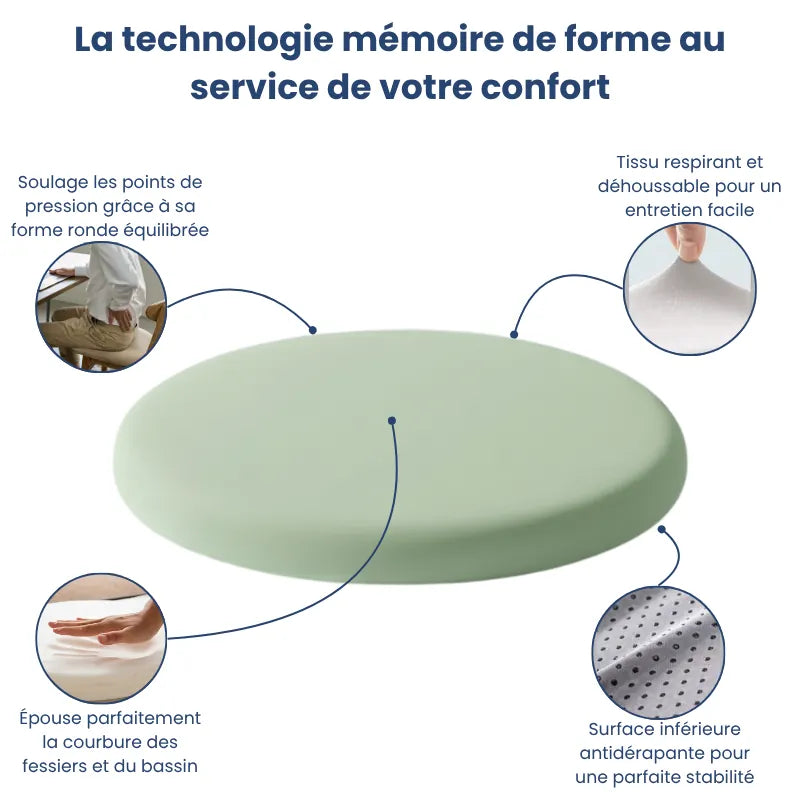 La technologie mémoire de forme au service de votre confort

Soulage les points de pression grâce à sa forme ronde équilibrée

Tissu respirant et déhoussable pour un entretien facile

Épouse parfaitement la courbure des fessiers et du bassin

Surface inférieure antidérapante pour une parfaite stabilité