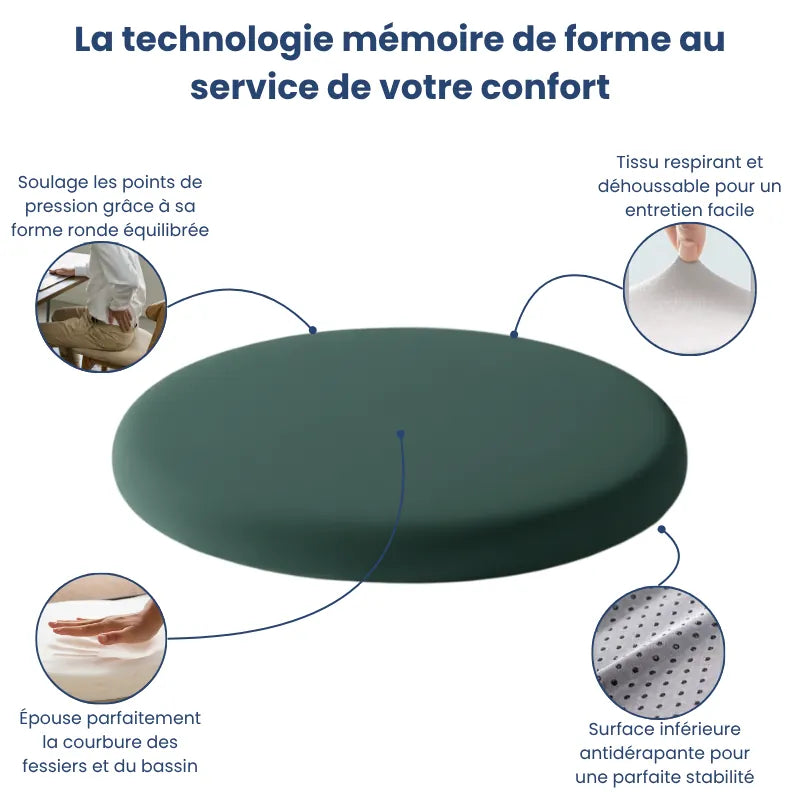 La technologie mémoire de forme au service de votre confort

Soulage les points de pression grâce à sa forme ronde équilibrée

Tissu respirant et déhoussable pour un entretien facile

Épouse parfaitement la courbure des fessiers et du bassin

Surface inférieure antidérapante pour une parfaite stabilité